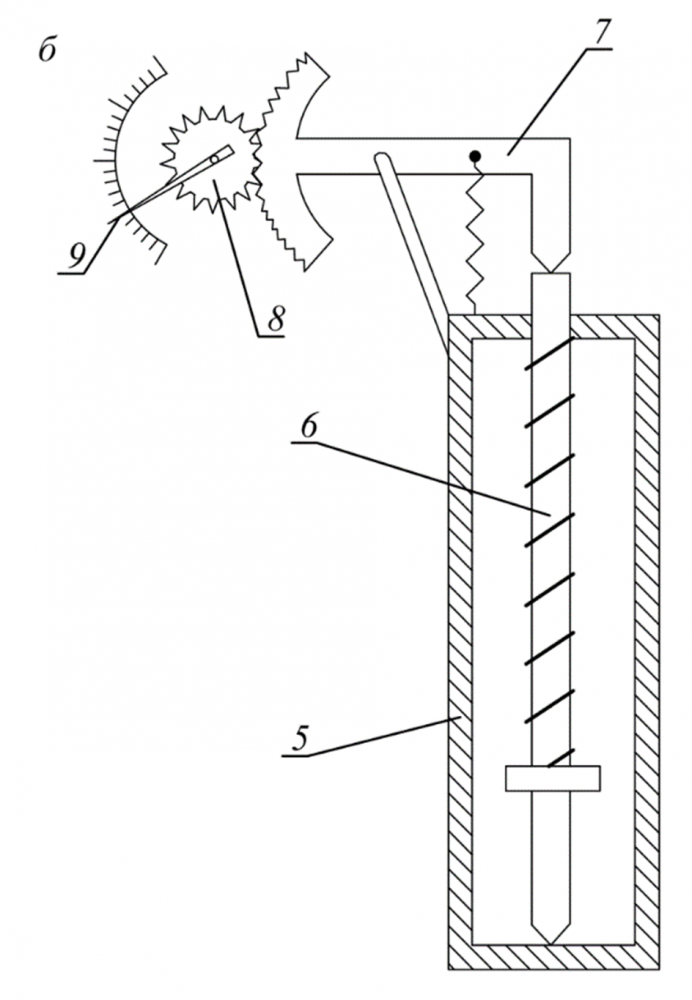 б
7
9
8
6
5