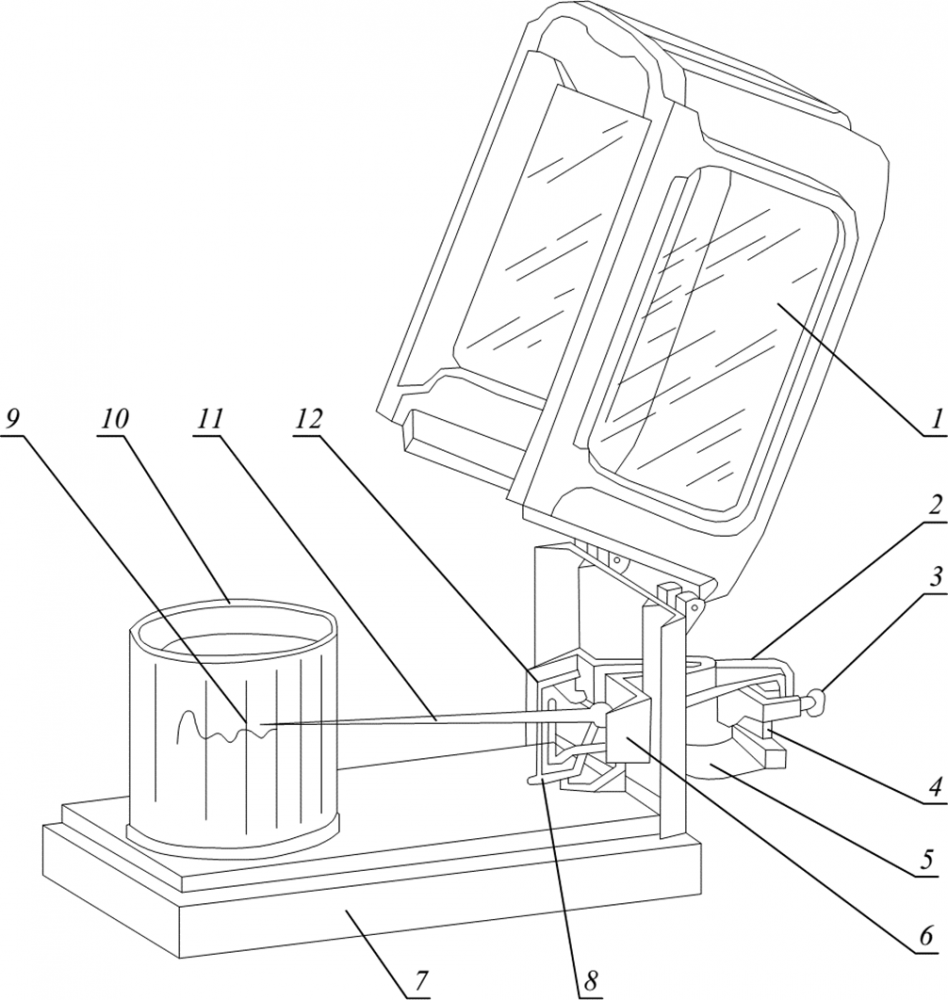 9
10
11
12
1
2
3
4
5
6
7
8