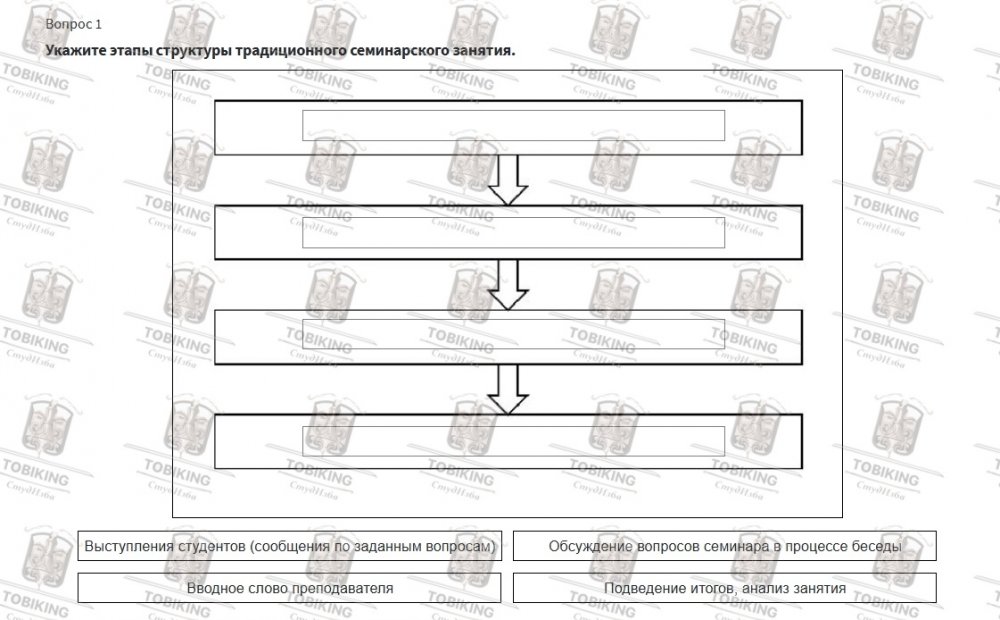 Вопрос 1

**Укажите этапы структуры традиционного семинарского занятия.**

Выступления студентов (сообщения по заданным вопросам)

Обсуждение вопросов семинара в процессе беседы

Вводное слово преподавателя

Подведение итогов, анализ занятия

TOBIKING СтудИзба