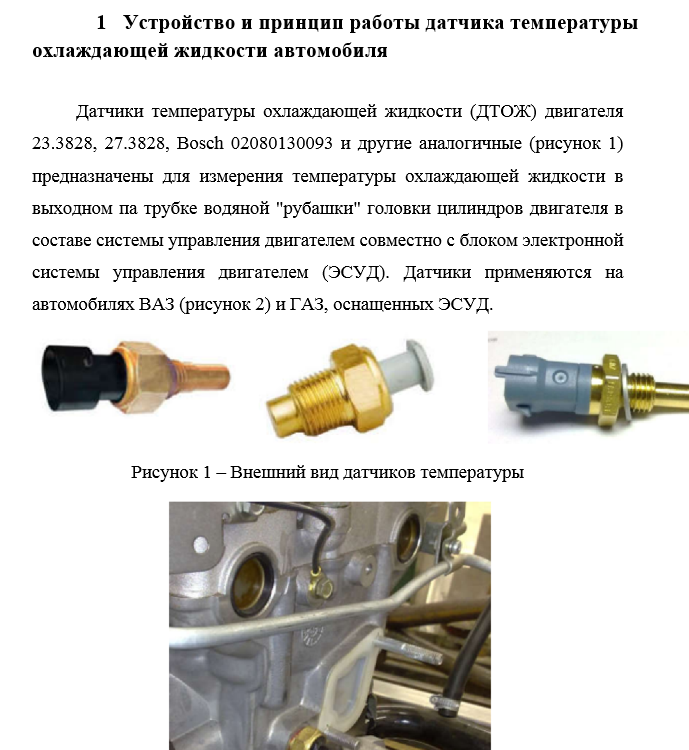 1 Устройство и принцип работы датчика температуры охлаждающей жидкости автомобиля

Датчики температуры охлаждающей жидкости (ДТОЖ) двигателя 23.3828, 27.3828, Bosch 02080130093 и другие аналогичные (рисунок 1) предназначены для измерения температуры охлаждающей жидкости в выходном па трубке водяной "рубашки" головки цилиндров двигателя в составе системы управления двигателем совместно с блоком электронной системы управления двигателем (ЭСУД). Датчики применяются на автомобилях ВАЗ (рисунок 2) и ГАЗ, оснащенных ЭСУД.

Рисунок 1 – Внешний вид датчиков температуры