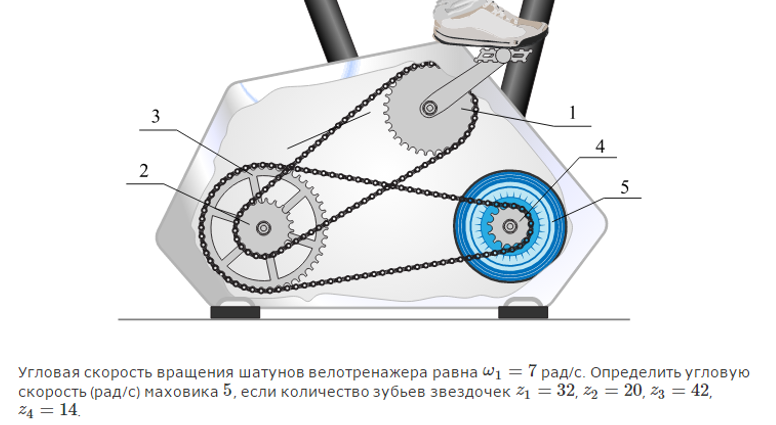 3

2

1

4

5

Угловая скорость вращения шатунов велотренажера равна $\omega_1 = 7$ рад/с. Определить угловую скорость (рад/с) маховика $5$, если количество зубьев звездочек $z_1 = 32$, $z_2 = 20$, $z_3 = 42$, $z_4 = 14$.