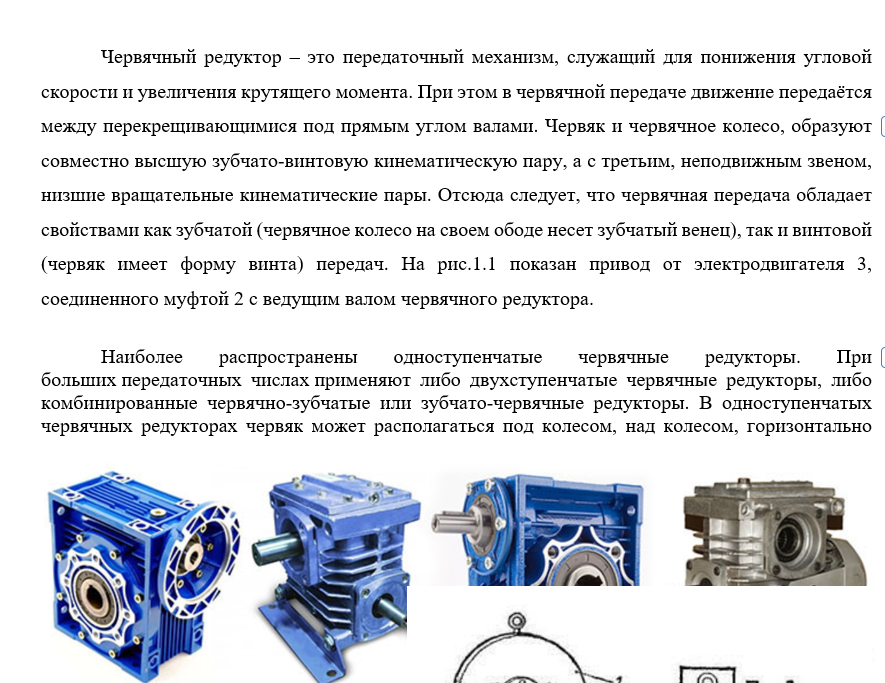 Червячный редуктор – это передаточный механизм, служащий для понижения угловой скорости и увеличения крутящего момента. При этом в червячной передаче движение передаётся между перекрещивающимися под прямым углом валами. Червяк и червячное колесо, образуют совместно высшую зубчато-винтовую кинематическую пару, а с третьим, неподвижным звеном, низшие вращательные кинематические пары. Отсюда следует, что червячная передача обладает свойствами как зубчатой (червячное колесо на своем ободе несет зубчатый венец), так и винтовой (червяк имеет форму винта) передач. На рис.1.1 показан привод от электродвигателя 3, соединенного муфтой 2 с ведущим валом червячного редуктора.

Наиболее распространены одноступенчатые червячные редукторы. При больших передаточных числах применяют либо двухступенчатые червячные редукторы, либо комбинированные червячно-зубчатые или зубчато-червячные редукторы. В одноступенчатых червячных редукторах червяк может располагаться под колесом, над колесом, горизонтально