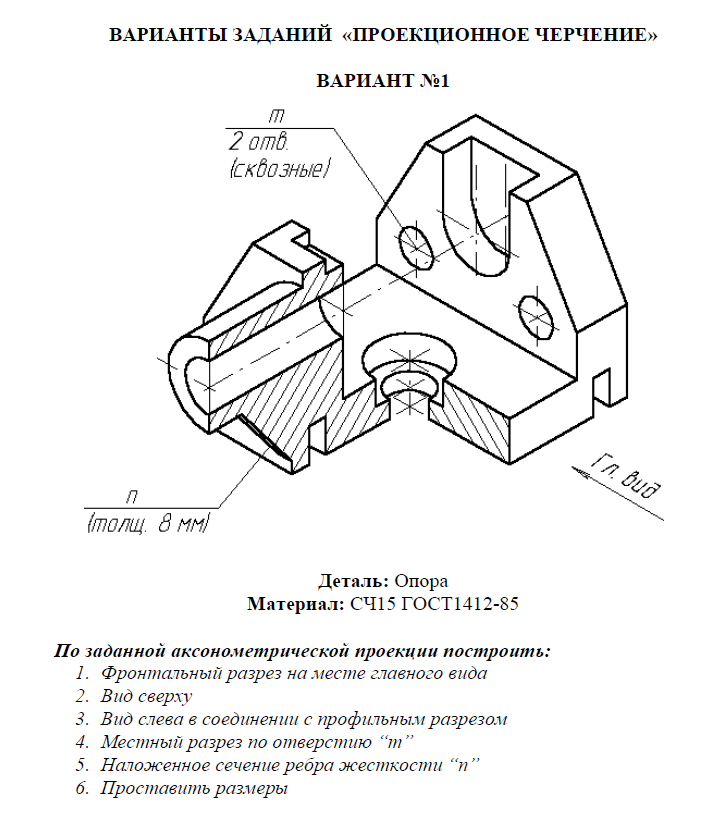 ВАРИАНТЫ ЗАДАНИЙ «ПРОЕКЦИОННОЕ ЧЕРЧЕНИЕ»

ВАРИАНТ №1

m
2 отв.
(сквозные)

n
(толщ. 8 мм)

Гл. вид

Деталь: Опора
Материал: СЧ15 ГОСТ1412-85

По заданной аксонометрической проекции построить:
1. Фронтальный разрез на месте главного вида
2. Вид сверху
3. Вид слева в соединении с профильным разрезом
4. Местный разрез по отверстию “m”
5. Наложенное сечение ребра жесткости “n”
6. Проставить размеры