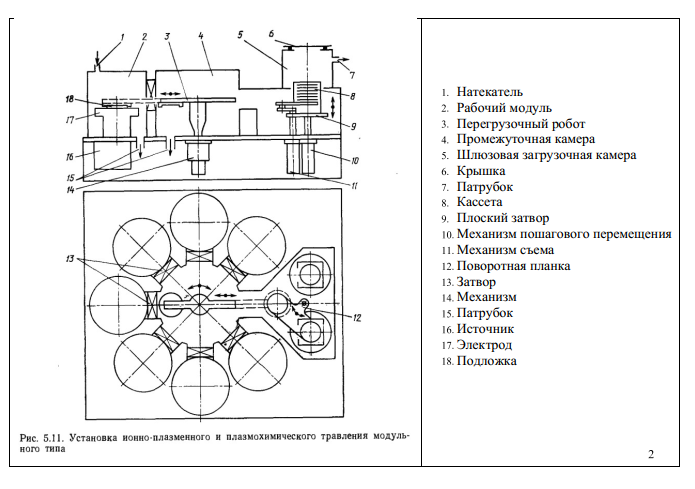 1 2 3 4 5 6 7 8 9 10 11 18 17 16 15 14 13 12

Рис. 5.11. Установка ионно-плазменного и плазмохимического травления модульного типа

1. Натекатель
2. Рабочий модуль
3. Перегрузочный робот
4. Промежуточная камера
5. Шлюзовая загрузочная камера
6. Крышка
7. Патрубок
8. Кассета
9. Плоский затвор
10. Механизм пошагового перемещения
11. Механизм съема
12. Поворотная планка
13. Затвор
14. Механизм
15. Патрубок
16. Источник
17. Электрод
18. Подложка

2