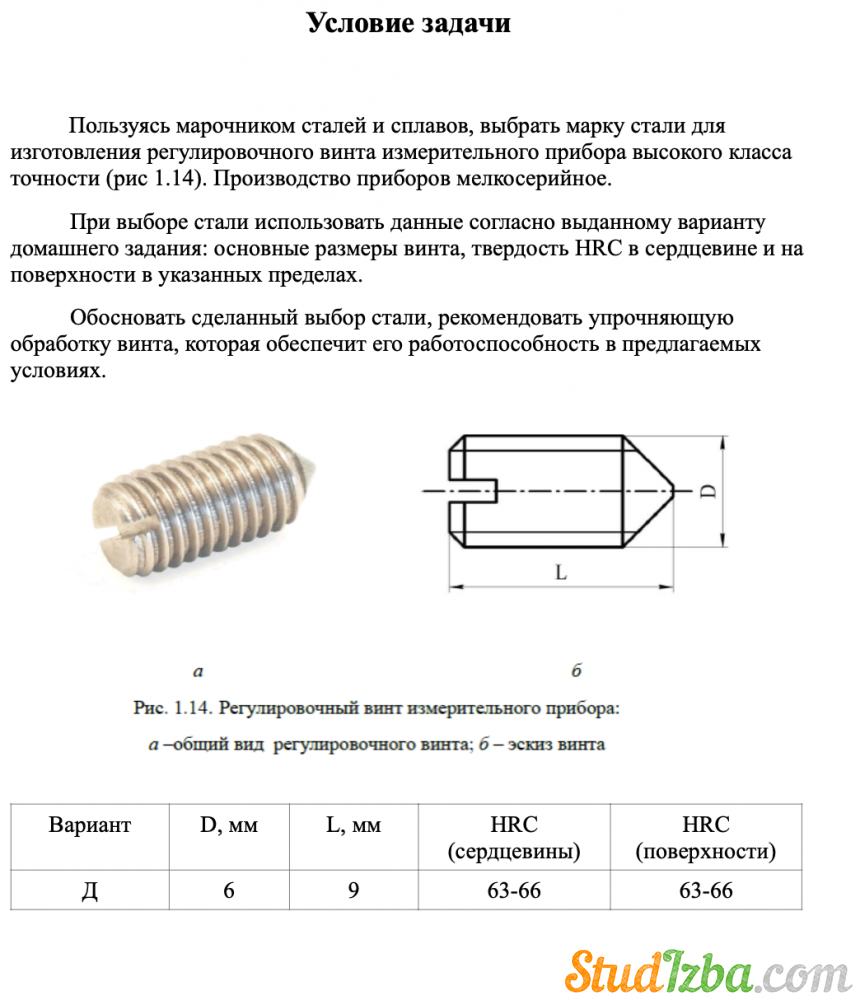 Условие задачи

Пользуясь марочником сталей и сплавов, выбрать марку стали для изготовления регулировочного винта измерительного прибора высокого класса точности (рис 1.14). Производство приборов мелкосерийное.

При выборе стали использовать данные согласно выданному варианту домашнего задания: основные размеры винта, твердость HRC в сердцевине и на поверхности в указанных пределах.

Обосновать сделанный выбор стали, рекомендовать упрочняющую обработку винта, которая обеспечит его работоспособность в предлагаемых условиях.

D

L

а

б

Рис. 1.14. Регулировочный винт измерительного прибора:

а –общий вид регулировочного винта; б – эскиз винта

| Вариант | D, мм | L, мм | HRC (сердцевины) | HRC (поверхности) |
|---|---|---|---|---|
| Д | 6 | 9 | 63-66 | 63-66 |

StudIzba.com